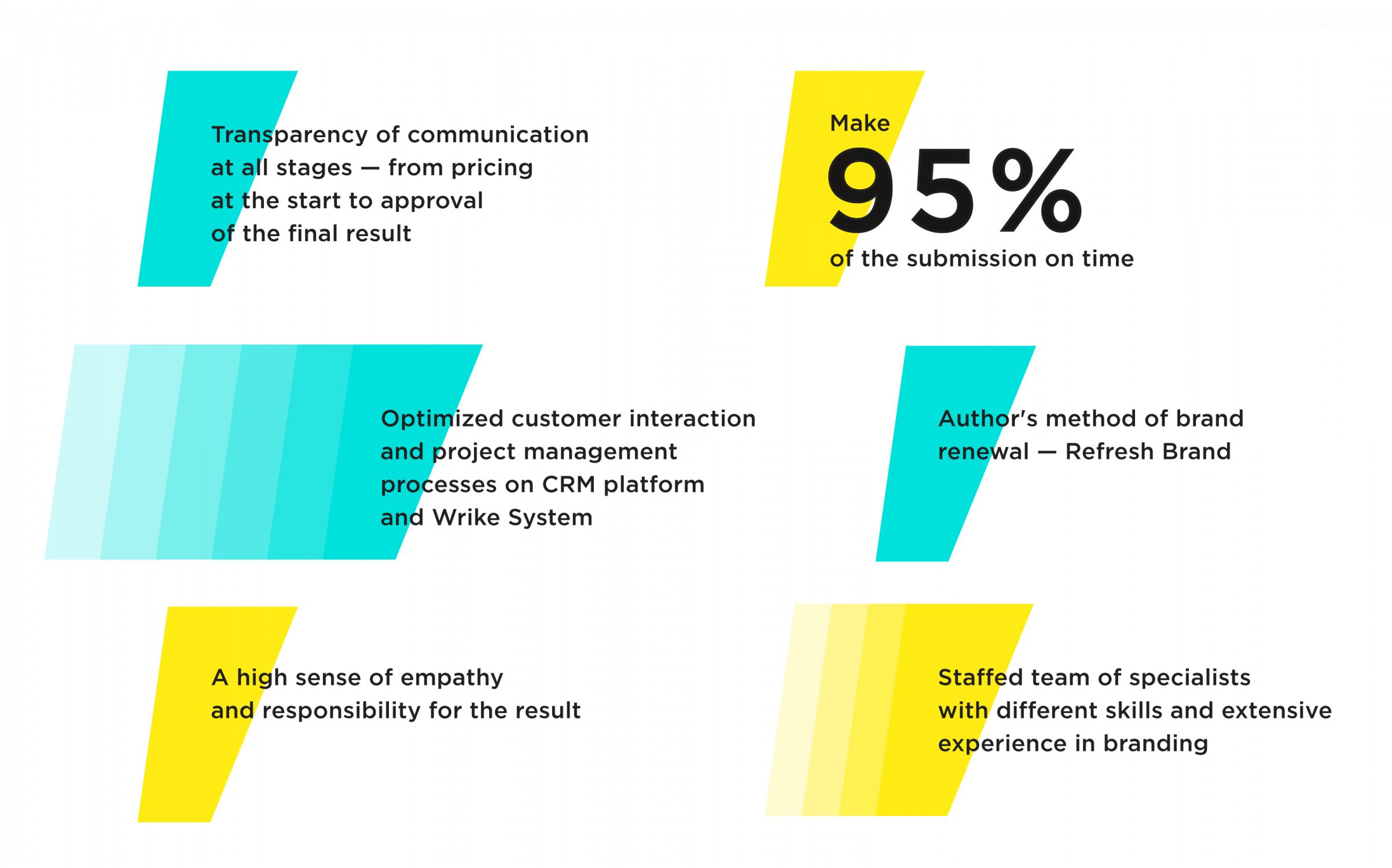 Transparency of communication at all stages — from pricing at the start to approval of the final result

Make

95%

of the submission on time

Optimized customer interaction and project management processes on CRM platform and Wrike System

Author's method of brand renewal — Refresh Brand

A high sense of empathy and responsibility for the result

Staffed team of specialists with different skills and extensive experience in branding